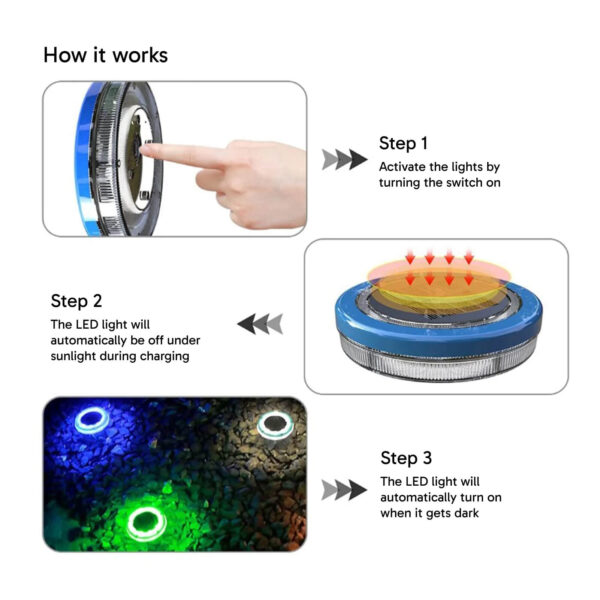 How it works

Step 1
Activate the lights by turning the switch on

Step 2
The LED light will automatically be off under sunlight during charging

Step 3
The LED light will automatically turn on when it gets dark